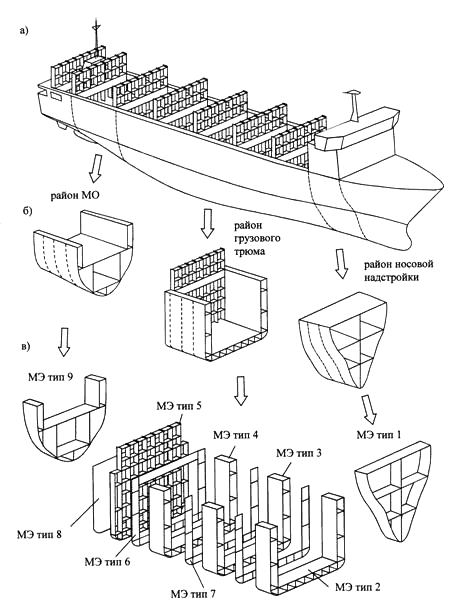 а)

район МО

б)

район грузового трюма

район носовой надстройки

в)

МЭ тип 9

МЭ тип 5

МЭ тип 4

МЭ тип 3

МЭ тип 1

МЭ тип 8

МЭ тип 6

МЭ тип 7

МЭ тип 2